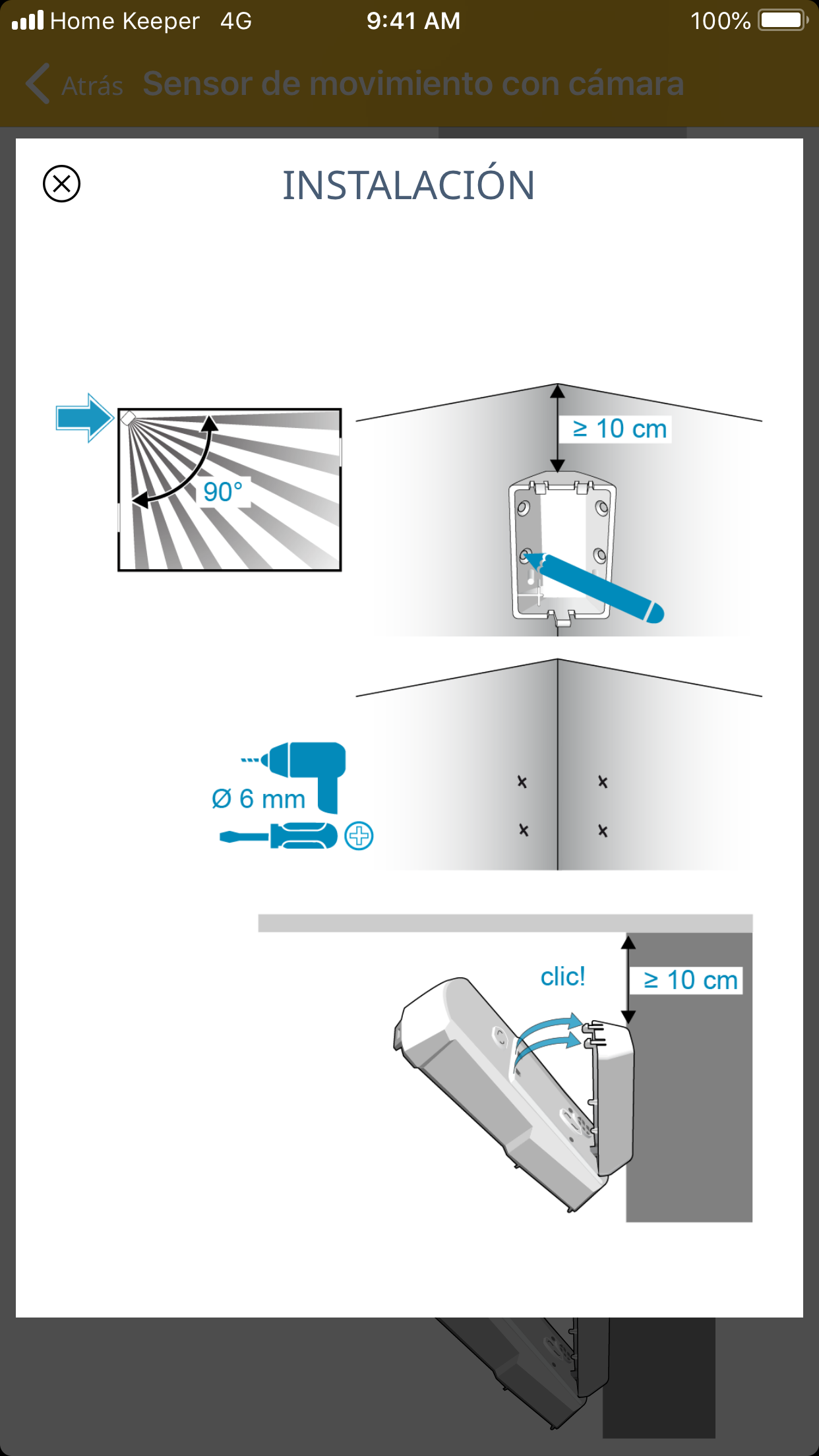 Home Keeper 4G 9:41 AM 100%

Atrás Sensor de movimiento con cámara

INSTALACIÓN

90°

≥ 10 cm

Ø 6 mm

clic!

≥ 10 cm